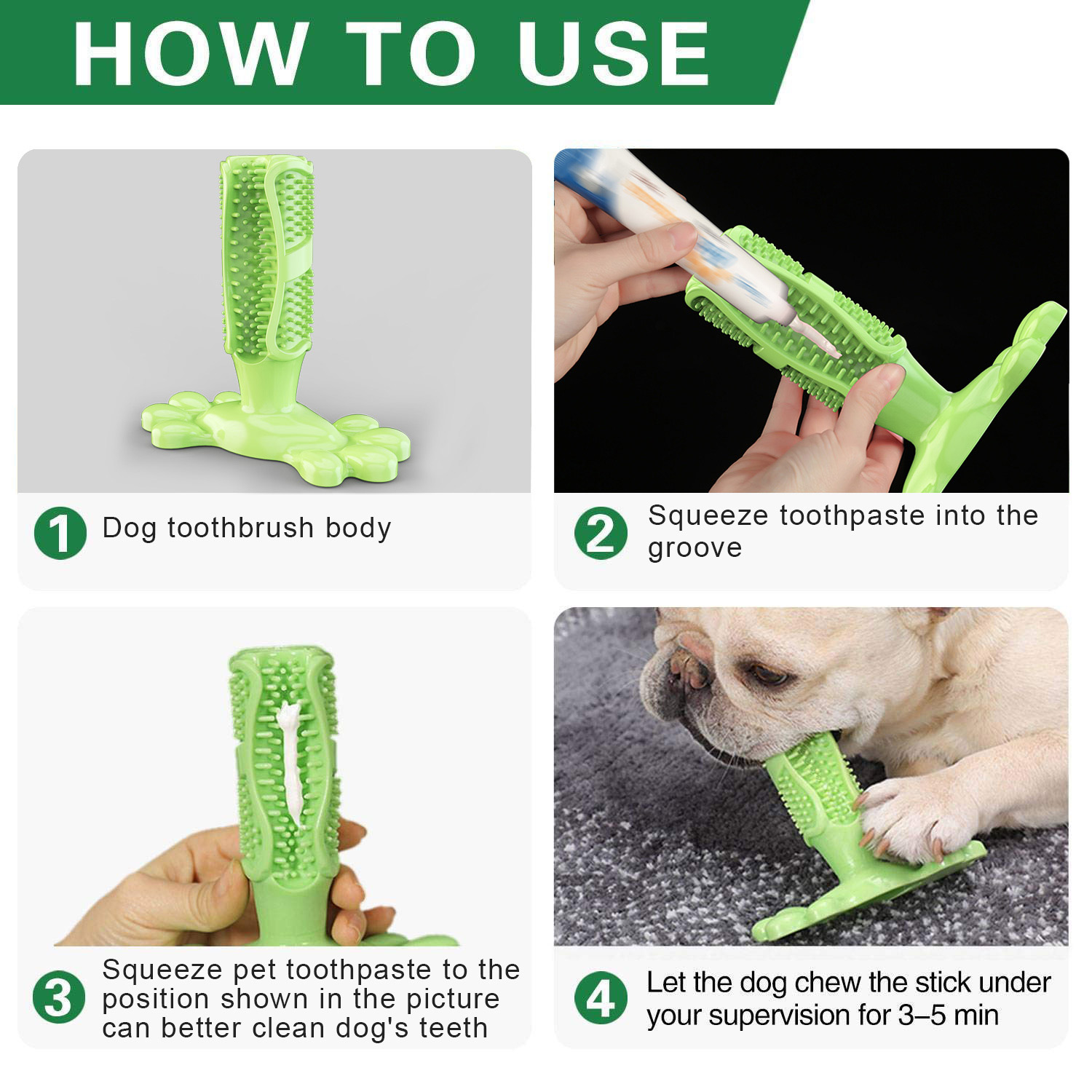 HOW TO USE

1 Dog toothbrush body

2 Squeeze toothpaste into the groove

3 Squeeze pet toothpaste to the position shown in the picture can better clean dog's teeth

4 Let the dog chew the stick under your supervision for 3–5 min