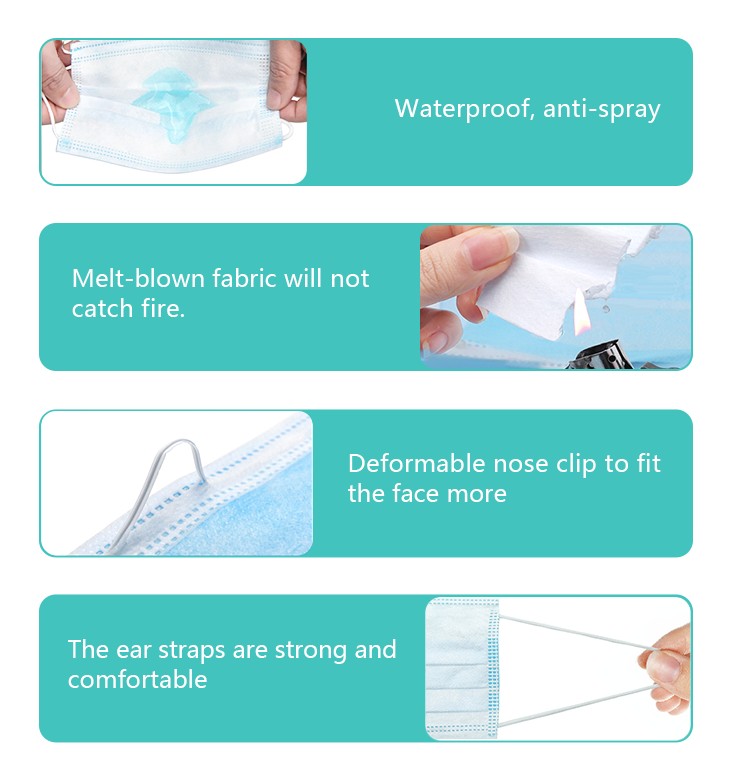 Waterproof, anti-spray

Melt-blown fabric will not catch fire.

Deformable nose clip to fit the face more

The ear straps are strong and comfortable