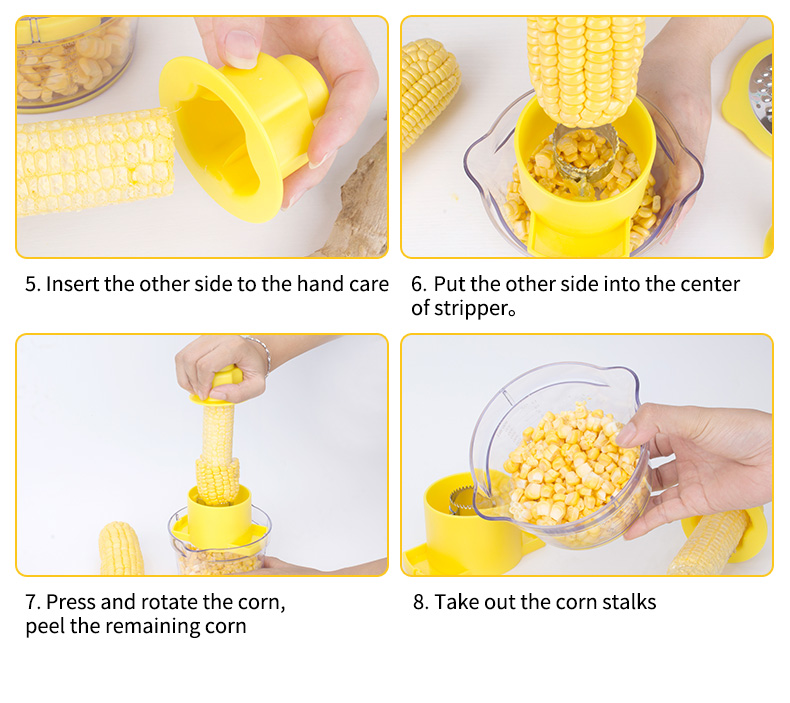 5. Insert the other side to the hand care

6. Put the other side into the center of stripper。

7. Press and rotate the corn, peel the remaining corn

8. Take out the corn stalks