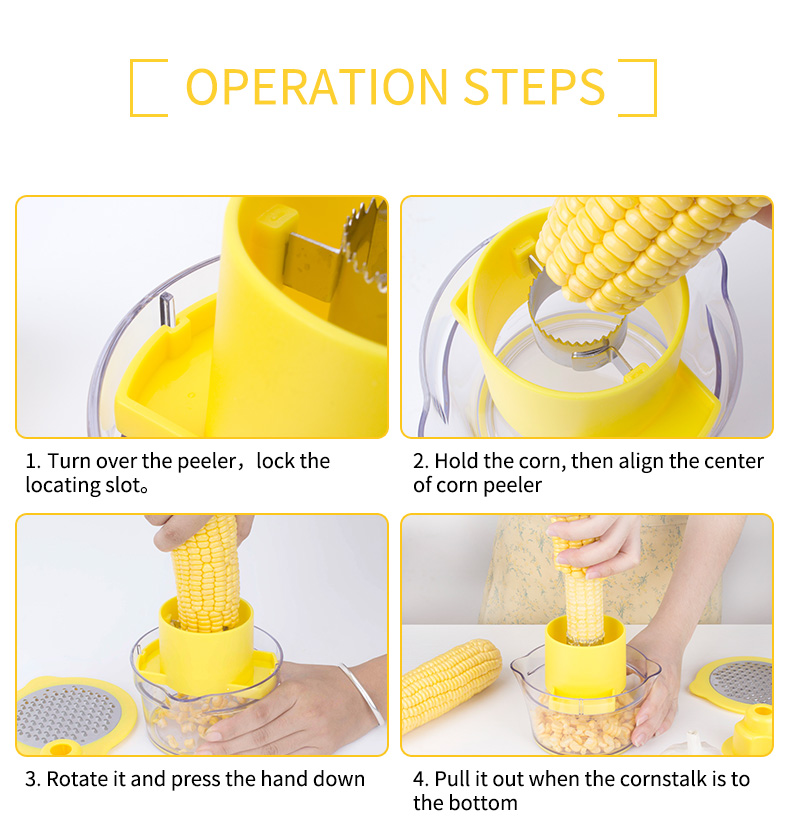 OPERATION STEPS

1. Turn over the peeler，lock the locating slot。

2. Hold the corn, then align the center of corn peeler

3. Rotate it and press the hand down

4. Pull it out when the cornstalk is to the bottom