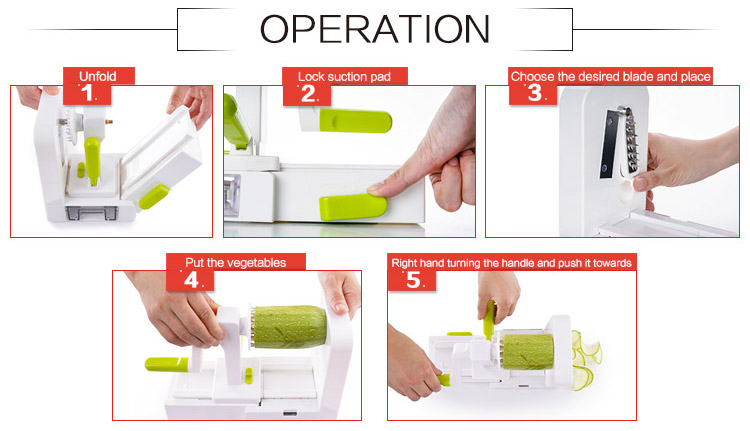 OPERATION

Unfold
1.

Lock suction pad
2.

Choose the desired blade and place
3.

Put the vegetables
4.

Right hand turning the handle and push it towards
5.