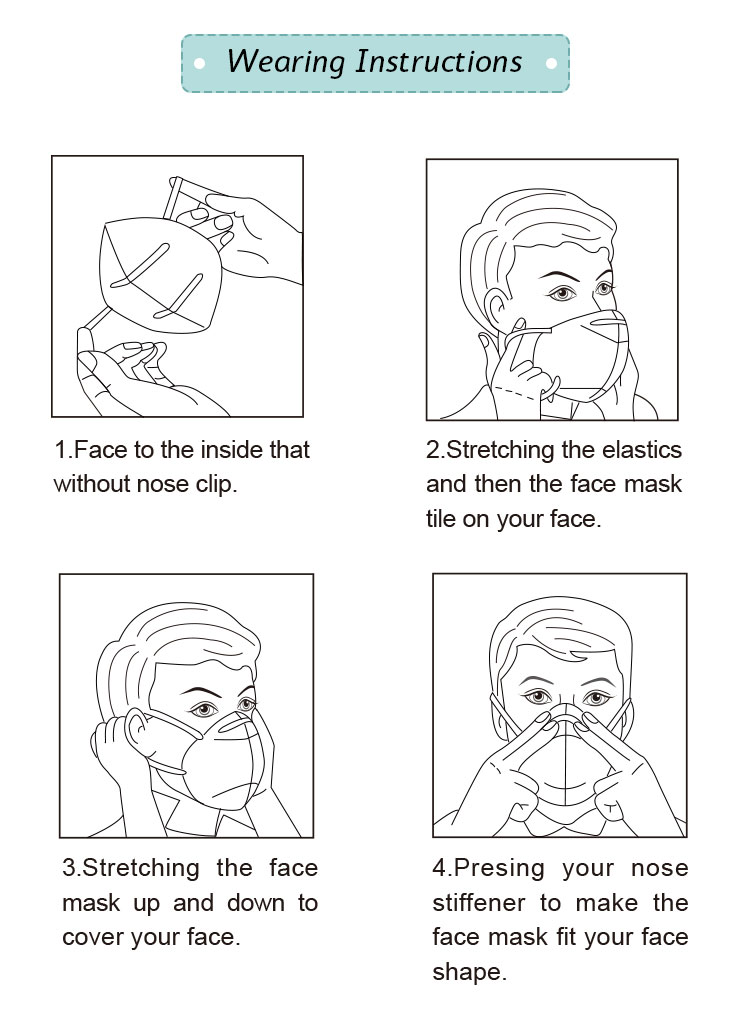 Wearing Instructions

1.Face to the inside that without nose clip.

2.Stretching the elastics and then the face mask tile on your face.

3.Stretching the face mask up and down to cover your face.

4.Presing your nose stiffener to make the face mask fit your face shape.