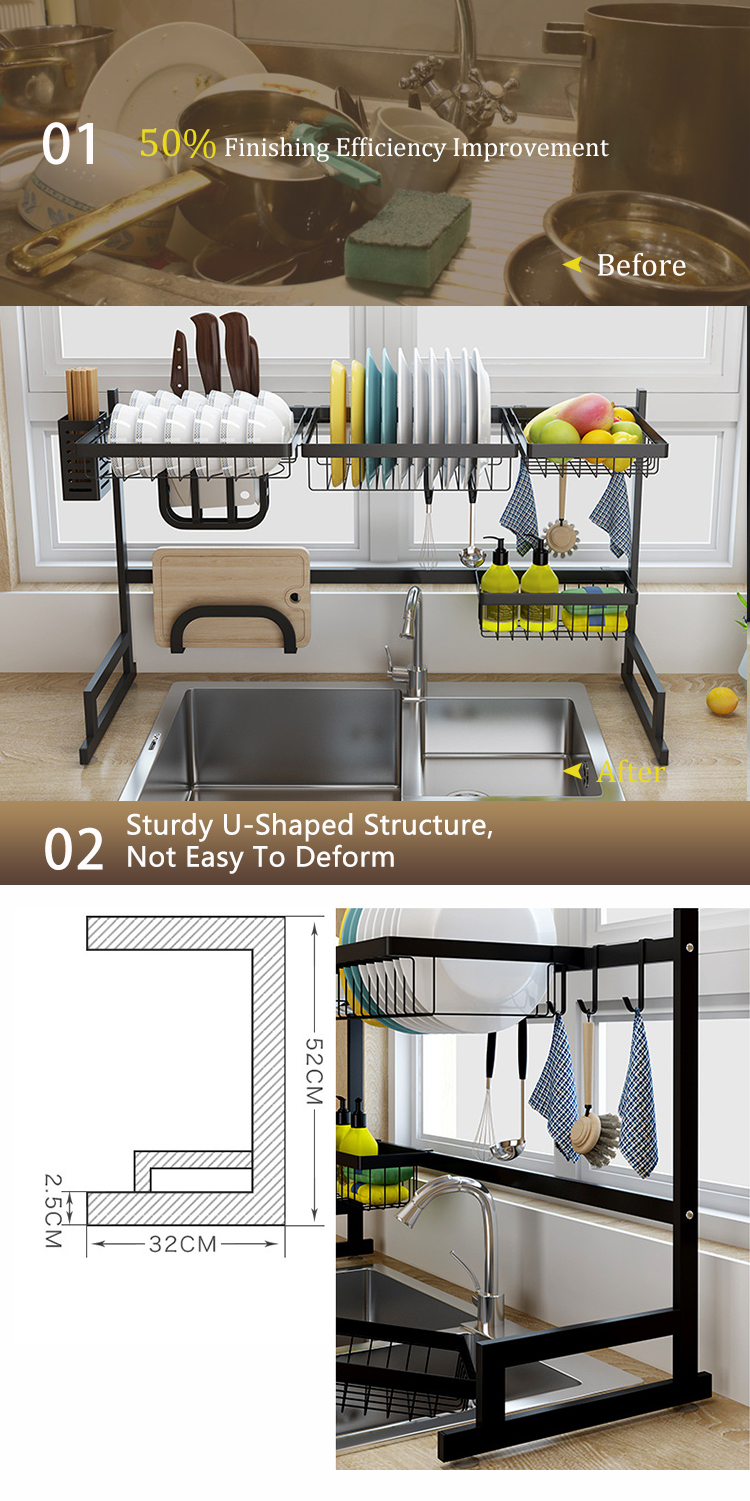 01 50% Finishing Efficiency Improvement

Before

After

02 Sturdy U-Shaped Structure, Not Easy To Deform

52CM

2.5CM

32CM