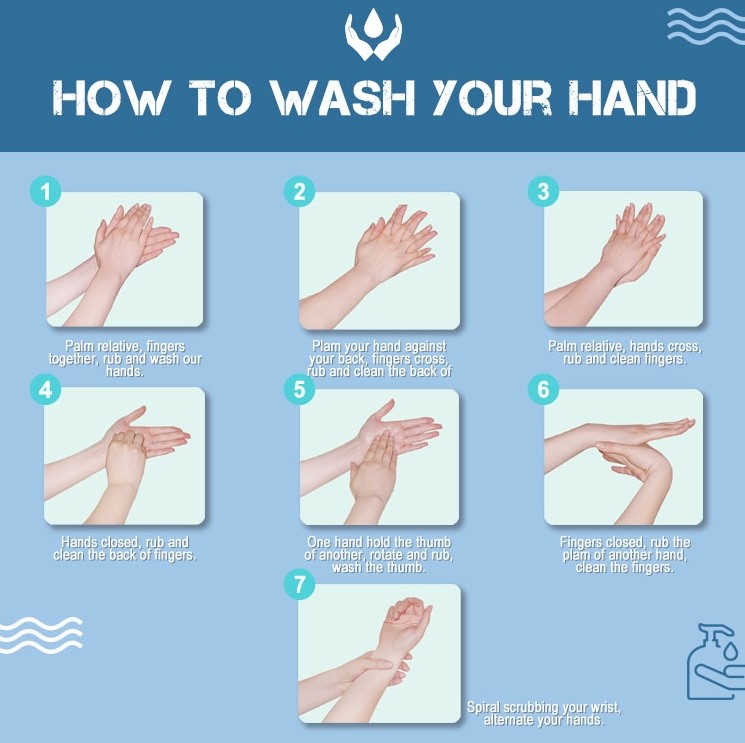 HOW TO WASH YOUR HAND

1

Palm relative, fingers together, rub and wash our hands.

2

Plam your hand against your back, fingers cross, rub and clean the back of

3

Palm relative, hands cross, rub and clean fingers.

4

Hands closed, rub and clean the back of fingers.

5

One hand hold the thumb of another, rotate and rub, wash the thumb.

6

Fingers closed, rub the plam of another hand, clean the fingers.

7

Spiral scrubbing your wrist, alternate your hands.