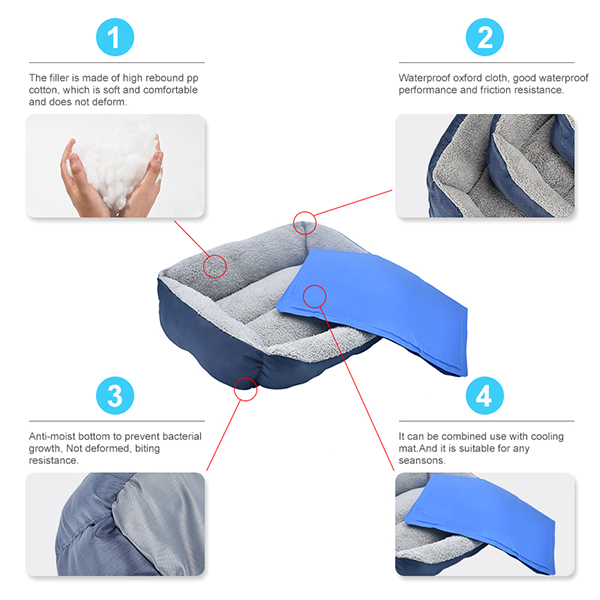 1

The filler is made of high rebound pp cotton, which is soft and comfortable and does not deform.

2

Waterproof oxford cloth, good waterproof performance and friction resistance.

3

Anti-moist bottom to prevent bacterial growth, Not deformed, biting resistance.

4

It can be combined use with cooling mat.And it is suitable for any seansons.